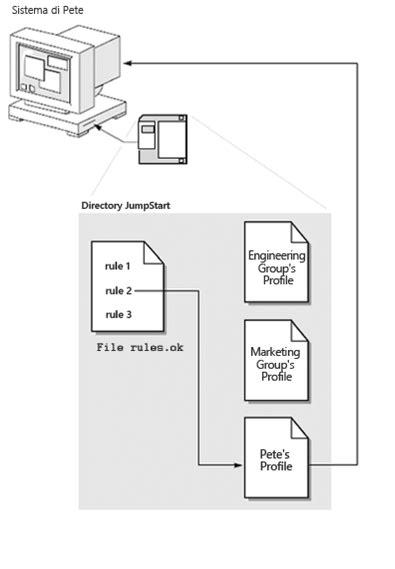 Sistema di Pete

Directory JumpStart

rule 1

rule 2

rule 3

File rules.ok

Engineering Group's Profile

Marketing Group's Profile

Pete's Profile