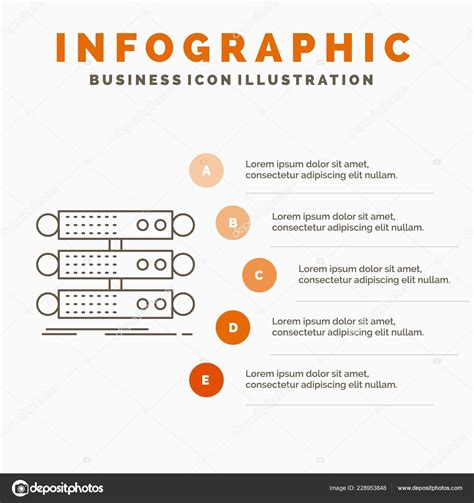 INFOGRAPHIC
BUSINESS ICON ILLUSTRATION

A Lorem ipsum dolor sit amet, consectetur adipiscing elit nullam.

B Lorem ipsum dolor sit amet, consectetur adipiscing elit nullam.

C Lorem ipsum dolor sit amet, consectetur adipiscing elit nullam.

D Lorem ipsum dolor sit amet, consectetur adipiscing elit nullam.

E Lorem ipsum dolor sit amet, consectetur adipiscing elit nullam.

depositphotos

Image ID: 228953848 www.depositphotos.com