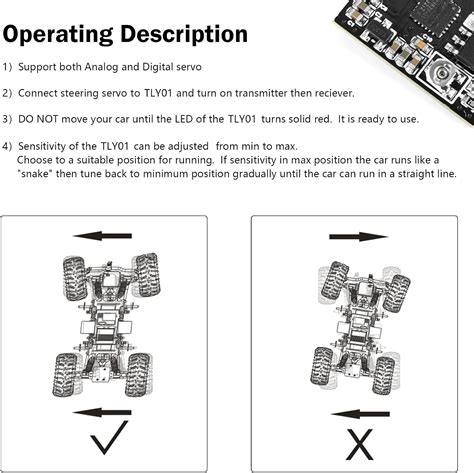 Operating Description

1) Support both Analog and Digital servo

2) Connect steering servo to TLY01 and turn on transmitter then reciever.

3) DO NOT move your car until the LED of the TLY01 turns solid red. It is ready to use.

4) Sensitivity of the TLY01 can be adjusted from min to max.
Choose to a suitable position for running. If sensitivity in max position the car runs like a "snake" then tune back to minimum position gradually until the car can run in a straight line.

✓

X