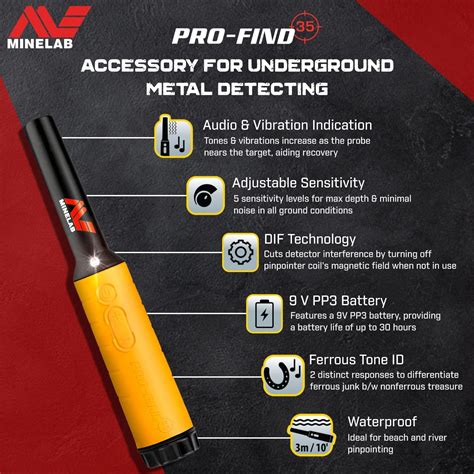 MINELAB

PRO-FIND 35

ACCESSORY FOR UNDERGROUND METAL DETECTING

MINELAB

Audio & Vibration Indication
Tones & vibrations increase as the probe nears the target, aiding recovery

Adjustable Sensitivity
5 sensitivity levels for max depth & minimal noise in all ground conditions

DIF Technology
Cuts detector interference by turning off pinpointer coil's magnetic field when not in use

9 V PP3 Battery
Features a 9V PP3 battery, providing a battery life of up to 30 hours

Ferrous Tone ID
2 distinct responses to differentiate ferrous junk b/w nonferrous treasure

3m / 10'

Waterproof
Ideal for beach and river pinpointing