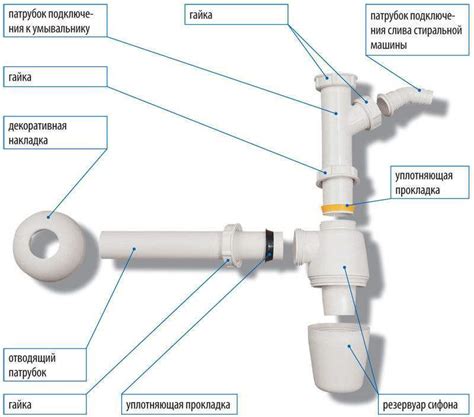 патрубок подключения к умывальнику

гайка

патрубок подключения слива стиральной машины

гайка

декоративная накладка

уплотняющая прокладка

отводящий патрубок

гайка

уплотняющая прокладка

резервуар сифона