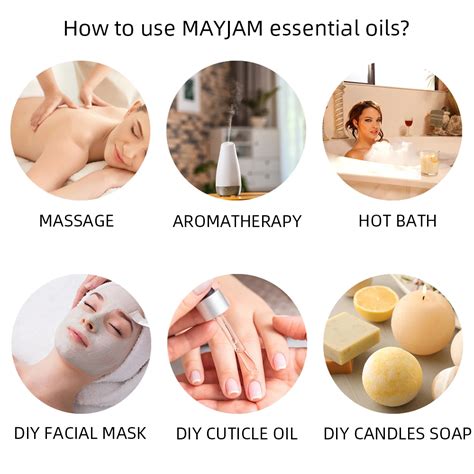 How to use MAYJAM essential oils?

MASSAGE

AROMATHERAPY

HOT BATH

DIY FACIAL MASK

DIY CUTICLE OIL

DIY CANDLES SOAP