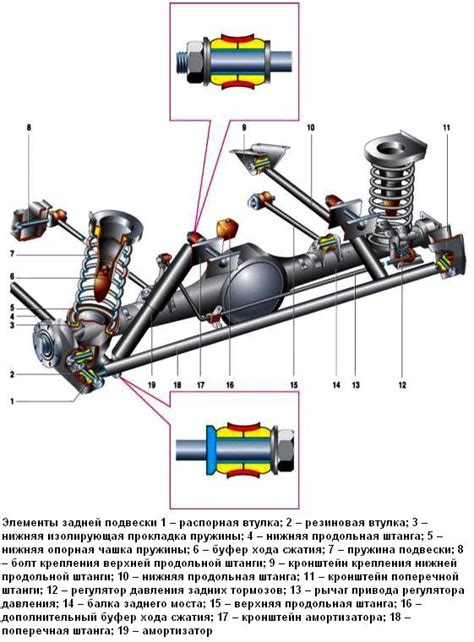 8

9

10

11

7

6

5

4

3

2

1

19

18

17

16

15

14

13

12

Элементы задней подвески 1 – распорная втулка; 2 – резиновая втулка; 3 – нижняя изолирующая прокладка пружины; 4 – нижняя продольная штанга; 5 – нижняя опорная чашка пружины; 6 – буфер хода сжатия; 7 – пружина подвески; 8 – болт крепления верхней продольной штанги; 9 – кронштейн крепления нижней продольной штанги; 10 – нижняя продольная штанга; 11 – кронштейн поперечной штанги; 12 – регулятор давления задних тормозов; 13 – рычаг привода регулятора давления; 14 – балка заднего моста; 15 – верхняя продольная штанга; 16 – дополнительный буфер хода сжатия; 17 – кронштейн амортизатора; 18 – поперечная штанга; 19 – амортизатор