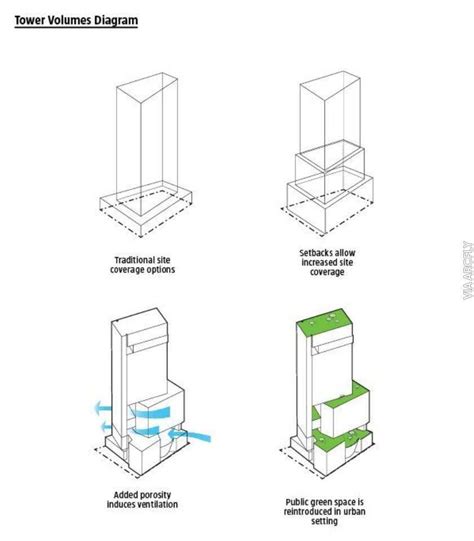 Tower Volumes Diagram

Traditional site coverage options

Setbacks allow increased site coverage

VIA ARCFLY

Added porosity induces ventilation

Public green space is reintroduced in urban setting