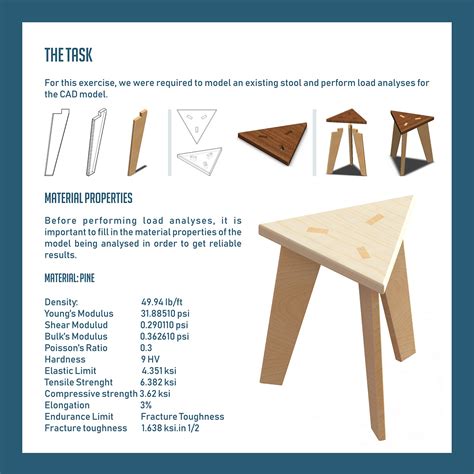 THE TASK

For this exercise, we were required to model an existing stool and perform load analyses for the CAD model.

MATERIAL PROPERTIES

Before performing load analyses, it is important to fill in the material properties of the model being analysed in order to get reliable results.

MATERIAL: PINE

| | |
|---|---|
| Density: | 49.94 lb/ft |
| Young's Modulus | 31.88510 psi |
| Shear Modulud | 0.290110 psi |
| Bulk's Modulus | 0.362610 psi |
| Poisson's Ratio | 0.3 |
| Hardness | 9 HV |
| Elastic Limit | 4.351 ksi |
| Tensile Strenght | 6.382 ksi |
| Compressive strength | 3.62 ksi |
| Elongation | 3% |
| Endurance Limit | Fracture Toughness |
| Fracture toughness | 1.638 ksi.in 1/2 |