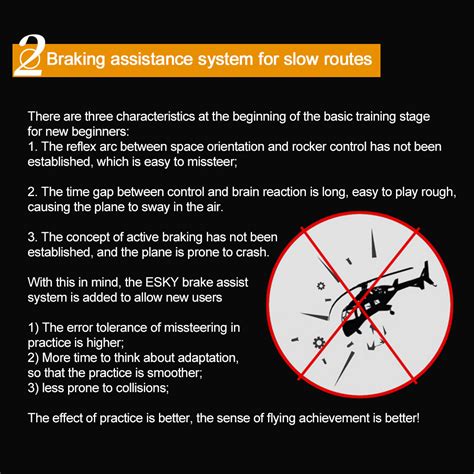 2 Braking assistance system for slow routes

There are three characteristics at the beginning of the basic training stage for new beginners:
1. The reflex arc between space orientation and rocker control has not been established, which is easy to missteer;

2. The time gap between control and brain reaction is long, easy to play rough, causing the plane to sway in the air.

3. The concept of active braking has not been established, and the plane is prone to crash.

With this in mind, the ESKY brake assist system is added to allow new users

1) The error tolerance of missteering in practice is higher;
2) More time to think about adaptation, so that the practice is smoother;
3) less prone to collisions;

The effect of practice is better, the sense of flying achievement is better!