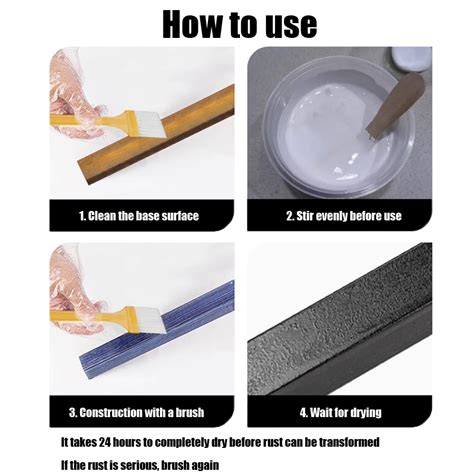 How to use

1. Clean the base surface

2. Stir evenly before use

3. Construction with a brush

4. Wait for drying

It takes 24 hours to completely dry before rust can be transformed

If the rust is serious, brush again