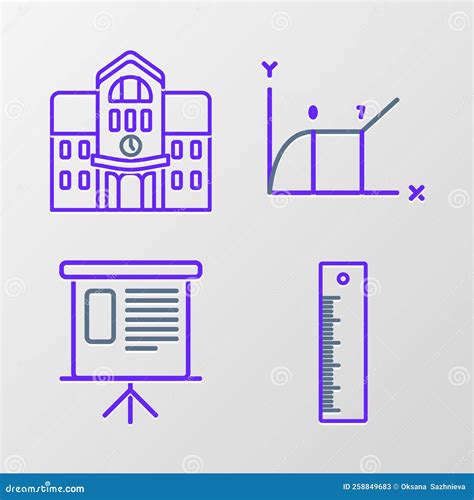 Y
0
7
X

dreamstime.com
ID 258849683 © Oksana Sazhnieva