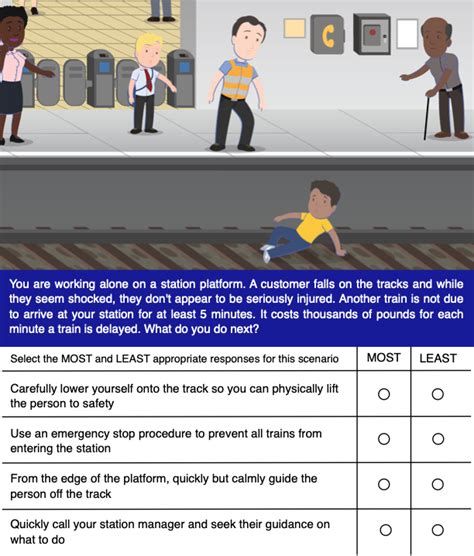 C

You are working alone on a station platform. A customer falls on the tracks and while they seem shocked, they don't appear to be seriously injured. Another train is not due to arrive at your station for at least 5 minutes. It costs thousands of pounds for each minute a train is delayed. What do you do next?

| Select the MOST and LEAST appropriate responses for this scenario | MOST | LEAST |
|---|---|---|
| Carefully lower yourself onto the track so you can physically lift the person to safety | ○ | ○ |
| Use an emergency stop procedure to prevent all trains from entering the station | ○ | ○ |
| From the edge of the platform, quickly but calmly guide the person off the track | ○ | ○ |
| Quickly call your station manager and seek their guidance on what to do | ○ | ○ |