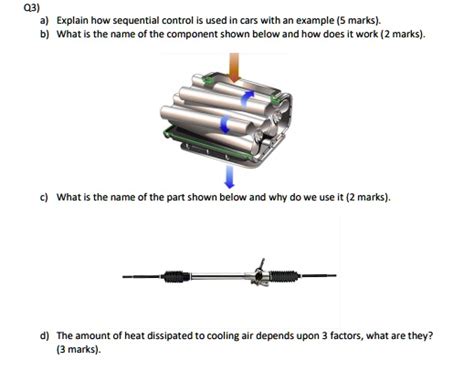 Q3)

a) Explain how sequential control is used in cars with an example (5 marks).

b) What is the name of the component shown below and how does it work (2 marks).

c) What is the name of the part shown below and why do we use it (2 marks).

d) The amount of heat dissipated to cooling air depends upon 3 factors, what are they? (3 marks).