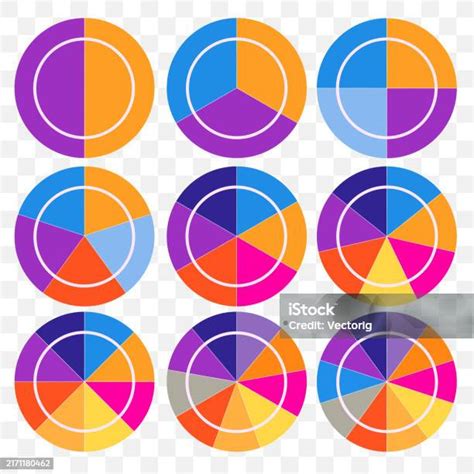 iStock
Credit: Vectorig
2171180462