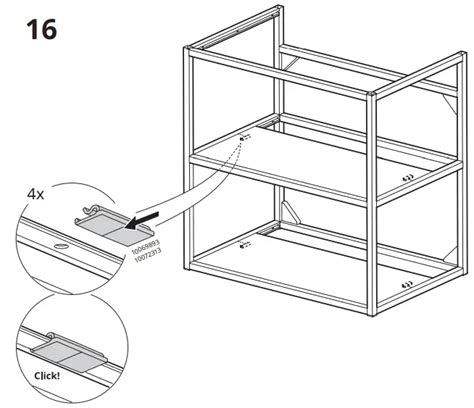 16

4x

10069893
10072313

Click!