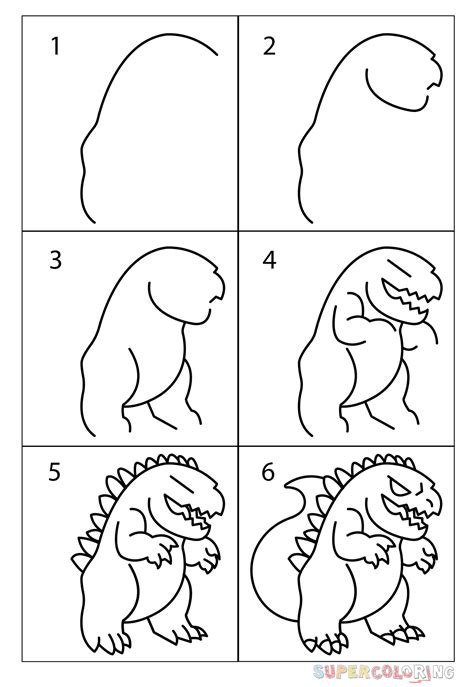 1

2

3

4

5

6

SUPERCOLORING