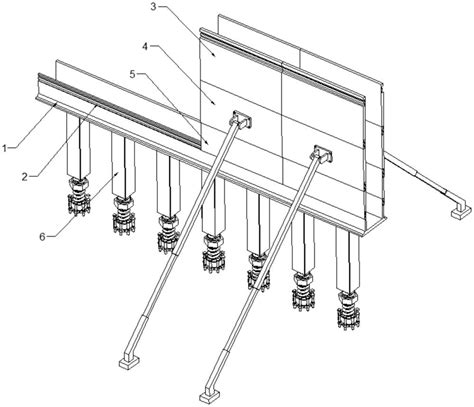 3
4
5
1
2
6