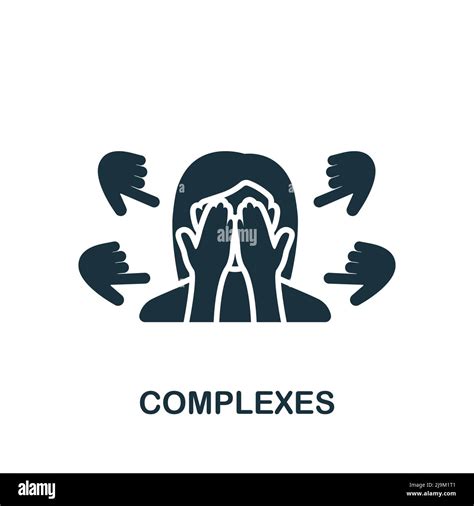 alamy

COMPLEXES

alamy

Image ID: 2J9M1T1
www.alamy.com