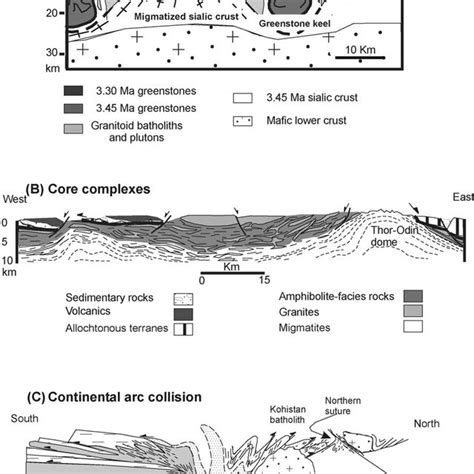 20
Migmatized sialic crust
Greenstone keel
30
km
10 Km

3.30 Ma greenstones
3.45 Ma greenstones
Granitoid batholiths and plutons
3.45 Ma sialic crust
Mafic lower crust

(B) Core complexes
West
East
0
5
10
km
Thor-Odin dome
Km
0
15

Sedimentary rocks
Volcanics
Allochtonous terranes
Amphibolite-facies rocks
Granites
Migmatites

(C) Continental arc collision
South
Kohistan batholith
Northern suture
North