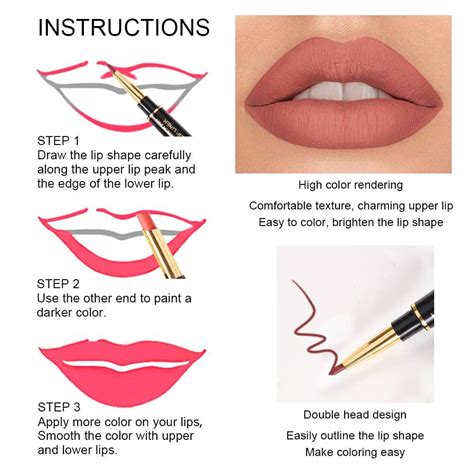 INSTRUCTIONS

STEP 1
Draw the lip shape carefully along the upper lip peak and the edge of the lower lip.

STEP 2
Use the other end to paint a darker color.

STEP 3
Apply more color on your lips, Smooth the color with upper and lower lips.

High color rendering

Comfortable texture, charming upper lip
Easy to color, brighten the lip shape

Double head design

Easily outline the lip shape
Make coloring easy