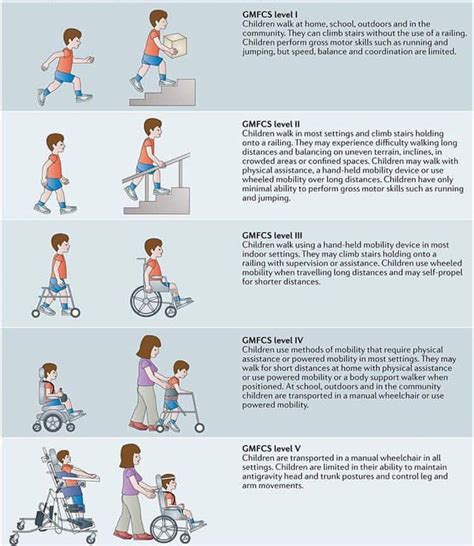 GMFCS level I
Children walk at home, school, outdoors and in the community. They can climb stairs without the use of a railing. Children perform gross motor skills such as running and jumping, but speed, balance and coordination are limited.

GMFCS level II
Children walk in most settings and climb stairs holding onto a railing. They may experience difficulty walking long distances and balancing on uneven terrain, inclines, in crowded areas or confined spaces. Children may walk with physical assistance, a hand-held mobility device or use wheeled mobility over long distances. Children have only minimal ability to perform gross motor skills such as running and jumping.

GMFCS level III
Children walk using a hand-held mobility device in most indoor settings. They may climb stairs holding onto a railing with supervision or assistance. Children use wheeled mobility when travelling long distances and may self-propel for shorter distances.

GMFCS level IV
Children use methods of mobility that require physical assistance or powered mobility in most settings. They may walk for short distances at home with physical assistance or use powered mobility or a body support walker when positioned. At school, outdoors and in the community children are transported in a manual wheelchair or use powered mobility.

GMFCS level V
Children are transported in a manual wheelchair in all settings. Children are limited in their ability to maintain antigravity head and trunk postures and control leg and arm movements.