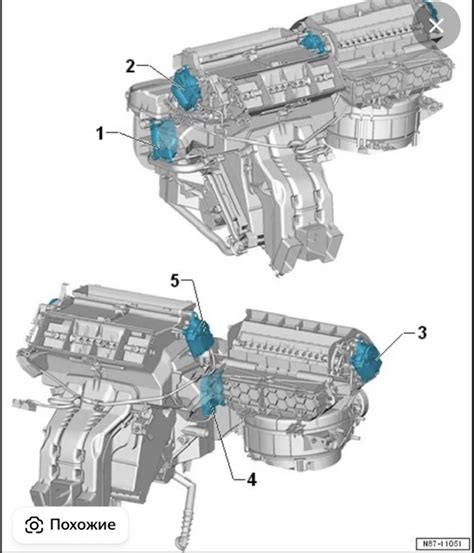 2
1
5
3
4
Похожие
N87-11051