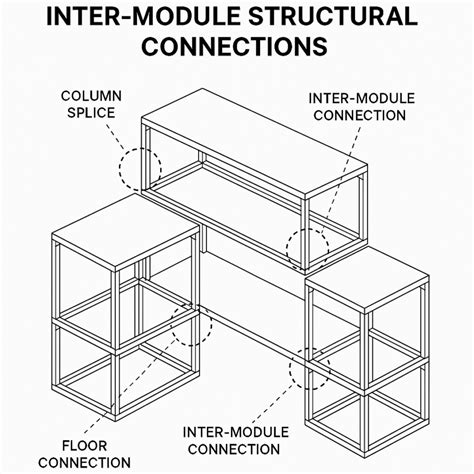 INTER-MODULE STRUCTURAL CONNECTIONS

COLUMN SPLICE

INTER-MODULE CONNECTION

FLOOR CONNECTION

INTER-MODULE CONNECTION