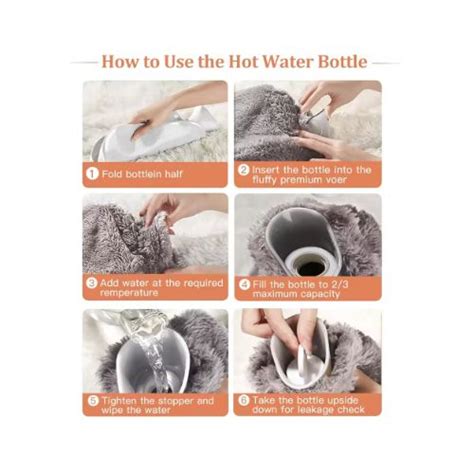 How to Use the Hot Water Bottle

1 Fold bottlein half

2 Insert the bottle into the fluffy premium voer

3 Add water at the required remperature

4 Fill the bottle to 2/3 maximum capacity

5 Tighten the stopper and wipe the water

6 Take the bottle upside down for leakage check