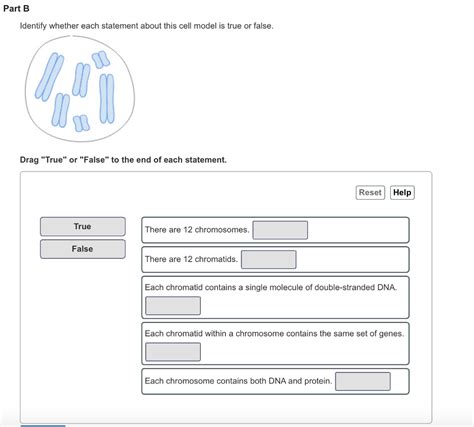 Part B

Identify whether each statement about this cell model is true or false.

Drag "True" or "False" to the end of each statement.

Reset Help

True

False

There are 12 chromosomes.

There are 12 chromatids.

Each chromatid contains a single molecule of double-stranded DNA.

Each chromatid within a chromosome contains the same set of genes.

Each chromosome contains both DNA and protein.