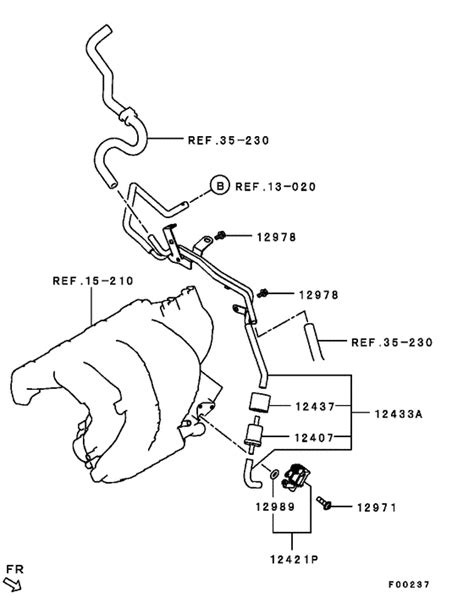 REF.35-230

B REF.13-020

12978

REF.15-210

12978

REF.35-230

12437

12433A

12407

12989

12971

12421P

FR

F00237