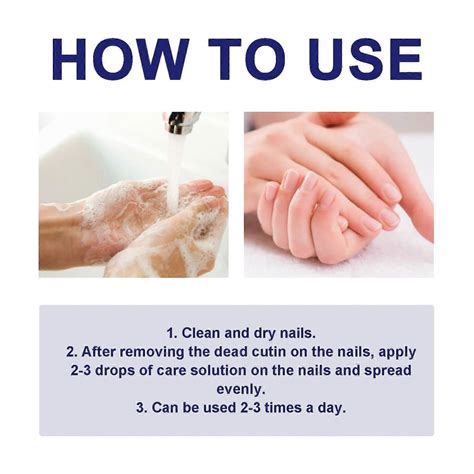 HOW TO USE

1. Clean and dry nails.
2. After removing the dead cutin on the nails, apply 2-3 drops of care solution on the nails and spread evenly.
3. Can be used 2-3 times a day.