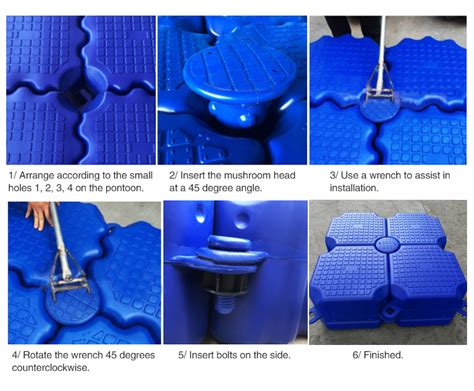 1/ Arrange according to the small holes 1, 2, 3, 4 on the pontoon.

2/ Insert the mushroom head at a 45 degree angle.

3/ Use a wrench to assist in installation.

4/ Rotate the wrench 45 degrees counterclockwise.

5/ Insert bolts on the side.

6/ Finished.