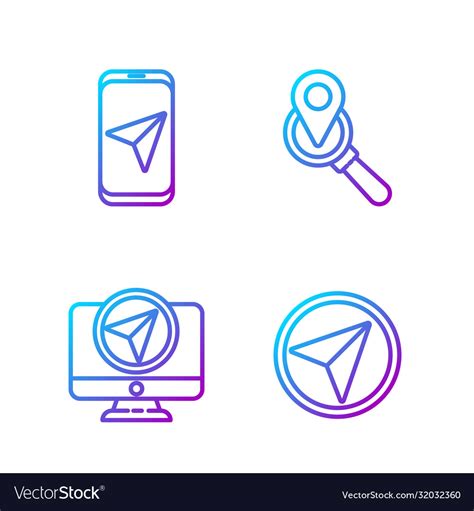 VectorStock®

VectorStock.com/32032360