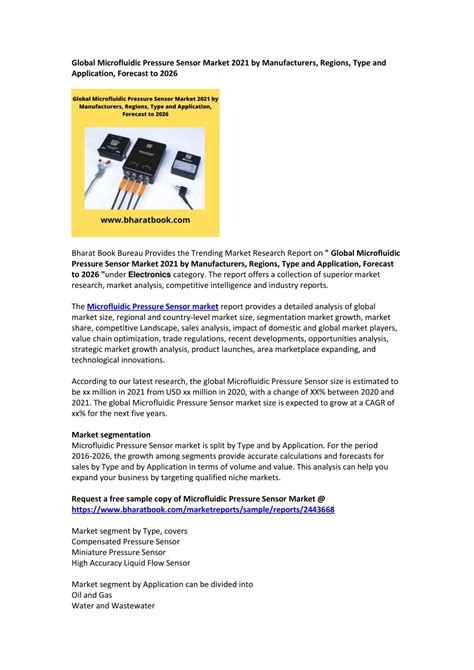 Global Microfluidic Pressure Sensor Market 2021 by Manufacturers, Regions, Type and Application, Forecast to 2026

Global Microfluidic Pressure Sensor Market 2021 by Manufacturers, Regions, Type and Application, Forecast to 2026

www.bharatbook.com

Bharat Book Bureau Provides the Trending Market Research Report on " Global Microfluidic Pressure Sensor Market 2021 by Manufacturers, Regions, Type and Application, Forecast to 2026 "under Electronics category. The report offers a collection of superior market research, market analysis, competitive intelligence and industry reports.

The Microfluidic Pressure Sensor market report provides a detailed analysis of global market size, regional and country-level market size, segmentation market growth, market share, competitive Landscape, sales analysis, impact of domestic and global market players, value chain optimization, trade regulations, recent developments, opportunities analysis, strategic market growth analysis, product launches, area marketplace expanding, and technological innovations.

According to our latest research, the global Microfluidic Pressure Sensor size is estimated to be xx million in 2021 from USD xx million in 2020, with a change of XX% between 2020 and 2021. The global Microfluidic Pressure Sensor market size is expected to grow at a CAGR of xx% for the next five years.

Market segmentation
Microfluidic Pressure Sensor market is split by Type and by Application. For the period 2016-2026, the growth among segments provide accurate calculations and forecasts for sales by Type and by Application in terms of volume and value. This analysis can help you expand your business by targeting qualified niche markets.

Request a free sample copy of Microfluidic Pressure Sensor Market @
https://www.bharatbook.com/marketreports/sample/reports/2443668

Market segment by Type, covers
Compensated Pressure Sensor
Miniature Pressure Sensor
High Accuracy Liquid Flow Sensor

Market segment by Application can be divided into
Oil and Gas
Water and Wastewater