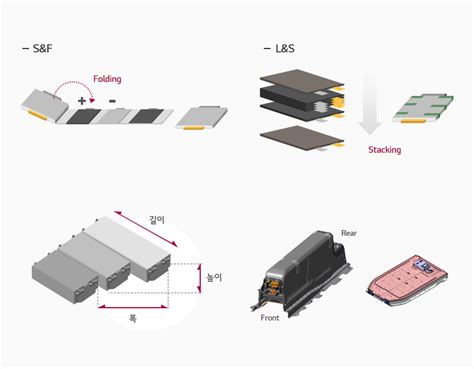 – S&F

Folding

+ -

– L&S

Stacking

길이

높이

폭

Rear

Front