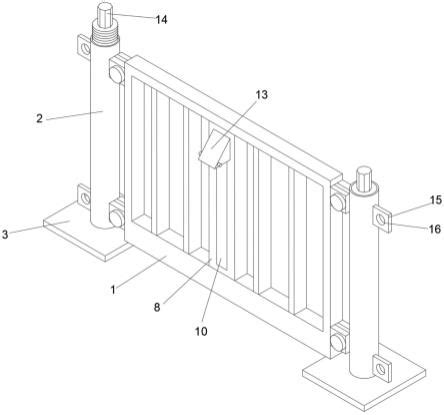 14
13
2
15
16
3
1
8
10