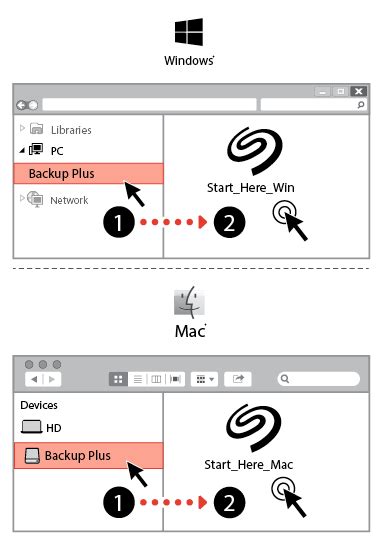 Windows

Libraries
PC
Backup Plus
Network

Start_Here_Win

1
2

Mac

Devices
HD
Backup Plus

Start_Here_Mac

1
2