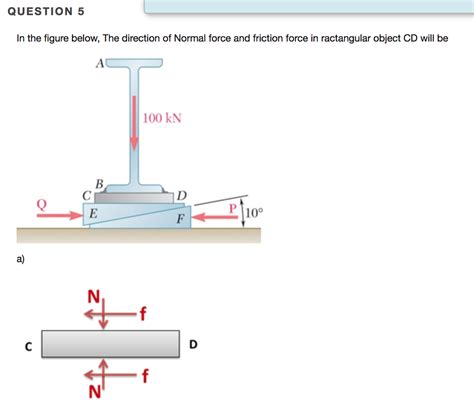 QUESTION 5

In the figure below, The direction of Normal force and friction force in ractangular object CD will be

A

100 kN

B
C
D
Q
E
F
P
10°

a)

N
f
C
D
f
N