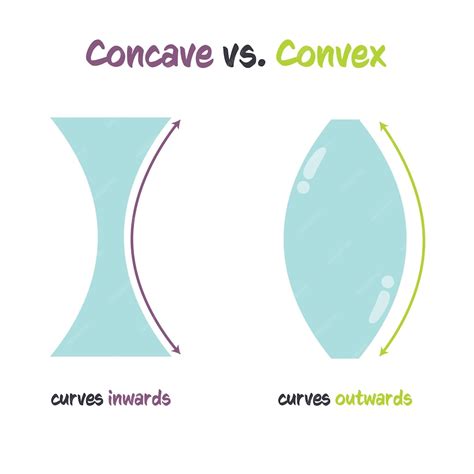 Concave vs. Convex

curves inwards

curves outwards