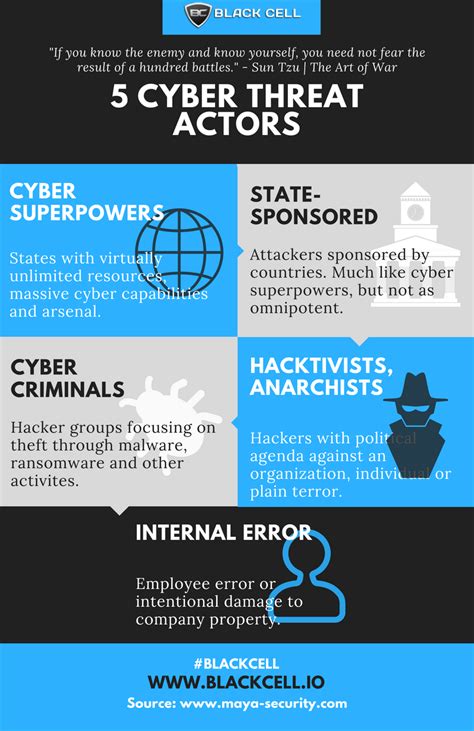 BC BLACK CELL

"If you know the enemy and know yourself, you need not fear the result of a hundred battles." - Sun Tzu | The Art of War

5 CYBER THREAT ACTORS

CYBER SUPERPOWERS

States with virtually unlimited resources, massive cyber capabilities and arsenal.

STATE-SPONSORED

Attackers sponsored by countries. Much like cyber superpowers, but not as omnipotent.

CYBER CRIMINALS

Hacker groups focusing on theft through malware, ransomware and other activites.

HACKTIVISTS, ANARCHISTS

Hackers with political agenda against an organization, individual or plain terror.

INTERNAL ERROR

Employee error or intentional damage to company property.

#BLACKCELL
WWW.BLACKCELL.IO
Source: www.maya-security.com