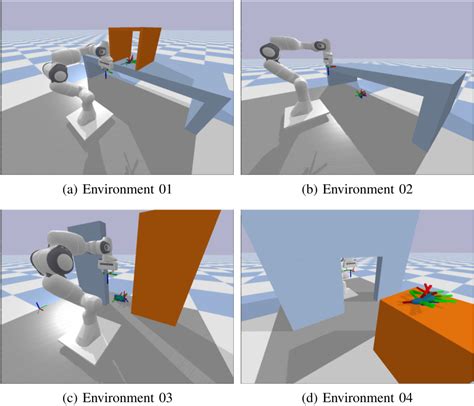 (a) Environment 01

(b) Environment 02

(c) Environment 03

(d) Environment 04