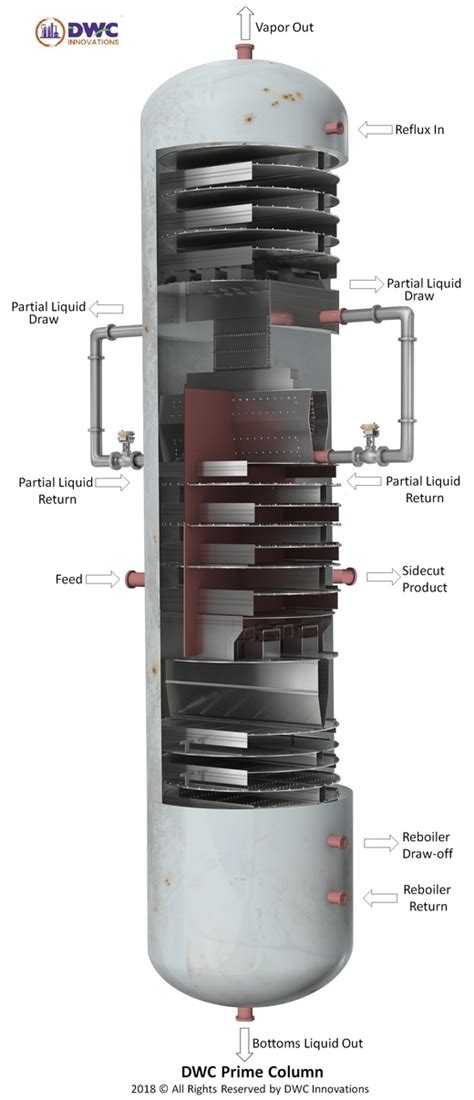 DWC INNOVATIONS

Vapor Out

Reflux In

Partial Liquid Draw

Partial Liquid Draw

Partial Liquid Return

Partial Liquid Return

Feed

Sidecut Product

Reboiler Draw-off

Reboiler Return

Bottoms Liquid Out

DWC Prime Column

2018 © All Rights Reserved by DWC Innovations