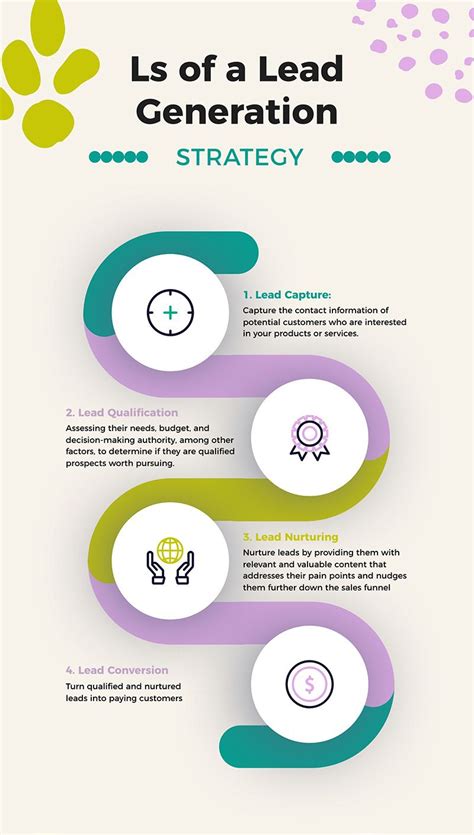 Ls of a Lead Generation

STRATEGY

1. Lead Capture:
Capture the contact information of potential customers who are interested in your products or services.

2. Lead Qualification
Assessing their needs, budget, and decision-making authority, among other factors, to determine if they are qualified prospects worth pursuing.

3. Lead Nurturing
Nurture leads by providing them with relevant and valuable content that addresses their pain points and nudges them further down the sales funnel

4. Lead Conversion
Turn qualified and nurtured leads into paying customers