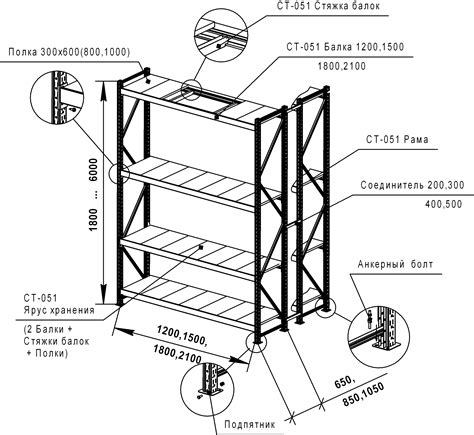 СТ-051 Стяжка балок

Полка 300х600(800,1000)

СТ-051 Балка 1200,1500
1800,2100

СТ-051 Рама

Соединитель 200,300
400,500

1800 ... 6000

Анкерный болт

СТ-051
Ярус хранения

(2 Балки +
Стяжки балок
+ Полки)

1200,1500,
1800,2100

650,
850,1050

Подпятник