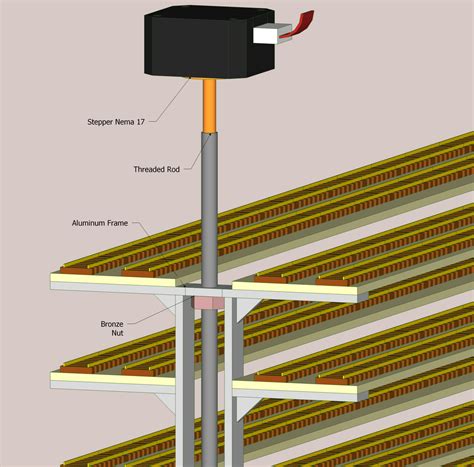 Stepper Nema 17

Threaded Rod

Aluminum Frame

Bronze Nut