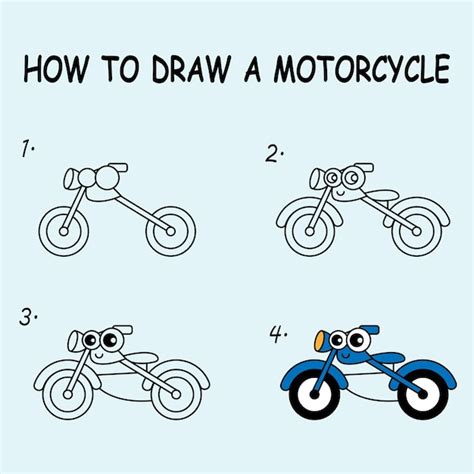 HOW TO DRAW A MOTORCYCLE

1.

2.

3.

4.