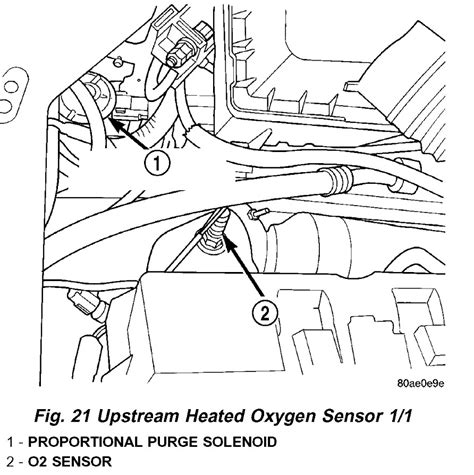 1

2

80ae0e9e

Fig. 21 Upstream Heated Oxygen Sensor 1/1

1 - PROPORTIONAL PURGE SOLENOID

2 - O2 SENSOR