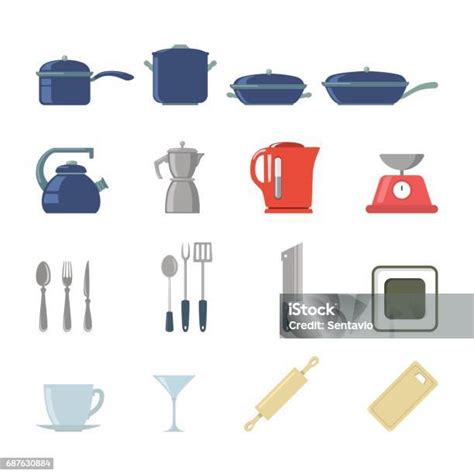 iStock
Credit: Sentavio

687630884