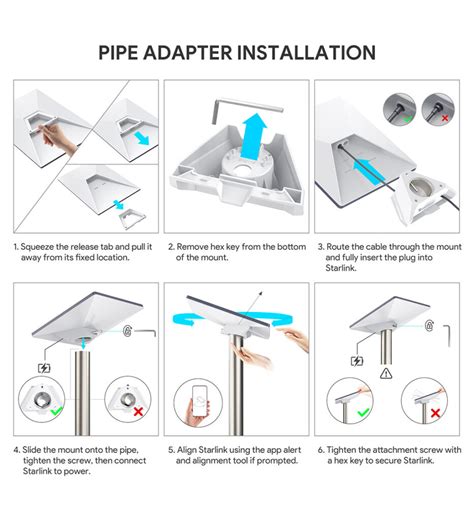 PIPE ADAPTER INSTALLATION

1. Squeeze the release tab and pull it away from its fixed location.

2. Remove hex key from the bottom of the mount.

3. Route the cable through the mount and fully insert the plug into Starlink.

4. Slide the mount onto the pipe, tighten the screw, then connect Starlink to power.

5. Align Starlink using the app alert and alignment tool if prompted.

6. Tighten the attachment screw with a hex key to secure Starlink.