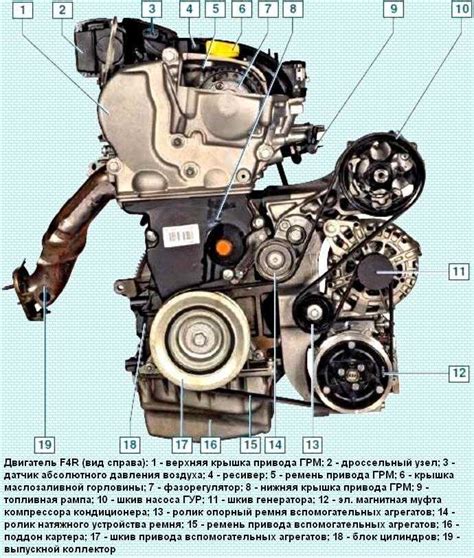 1
2
3
4
5
6
7
8
9
10
11
12
19
18
17
16
15
14
13

Двигатель F4R (вид справа): 1 - верхняя крышка привода ГРМ; 2 - дроссельный узел; 3 - датчик абсолютного давления воздуха; 4 - ресивер; 5 - ремень привода ГРМ; 6 - крышка маслозаливной горловины; 7 - фазорегулятор; 8 - нижняя крышка привода ГРМ; 9 - топливная рампа; 10 - шкив насоса ГУР; 11 - шкив генератора; 12 - эл. магнитная муфта компрессора кондиционера; 13 - ролик опорный ремня вспомогательных агрегатов; 14 - ролик натяжного устройства ремня; 15 - ремень привода вспомогательных агрегатов; 16 - поддон картера; 17 - шкив привода вспомогательных агрегатов; 18 - блок цилиндров; 19 - выпускной коллектор