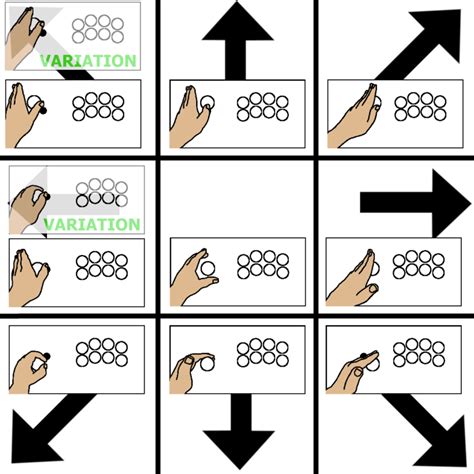 VARIATION

VARIATION