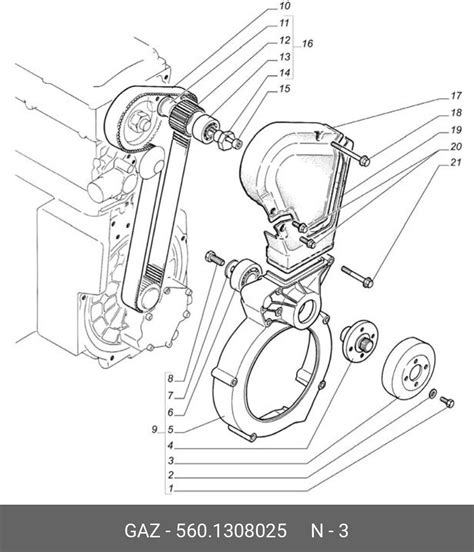 10
11
12
13
14
15
16
17
18
19
20
21
8
7
6
9
5
4
3
2
1

GAZ - 560.1308025 N - 3