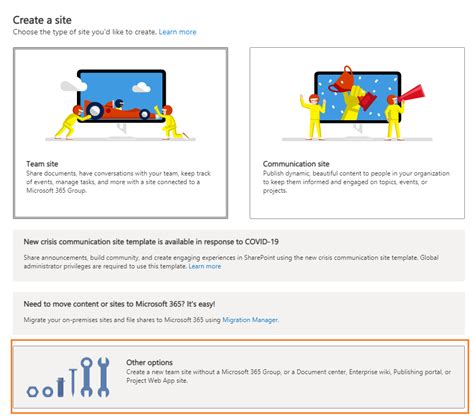 Create a site
Choose the type of site you'd like to create. Learn more

Team site
Share documents, have conversations with your team, keep track of events, manage tasks, and more with a site connected to a Microsoft 365 Group.

Communication site
Publish dynamic, beautiful content to people in your organization to keep them informed and engaged on topics, events, or projects.

New crisis communication site template is available in response to COVID-19
Share announcements, build community, and create engaging experiences in SharePoint using the new crisis communication site template. Global administrator privileges are required to use this template. Learn more

Need to move content or sites to Microsoft 365? It's easy!
Migrate your on-premises sites and file shares to Microsoft 365 using Migration Manager.

Other options
Create a new team site without a Microsoft 365 Group, or a Document center, Enterprise wiki, Publishing portal, or Project Web App site.